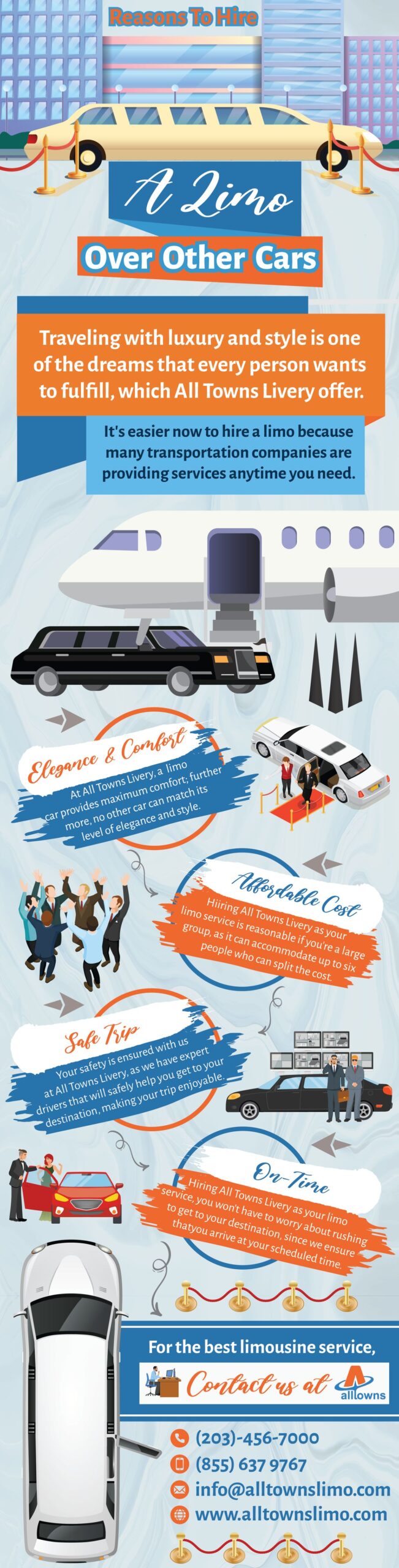 Reasons To Hire

A Limo

Over Other Cars

Traveling with luxury and style is one of the dreams that every person wants to fulfill, which All Towns Livery offer.

It's easier now to hire a limo because many transportation companies are providing services anytime you need.

Elegance & Comfort

At All Towns Livery, a limo car provides maximum comfort; further more, no other car can match its level of elegance and style.

Affordable Cost

Hiiring All Towns Livery as your limo service is reasonable if you're a large group, as it can accommodate up to six people who can split the cost.

Safe Trip

Your safety is ensured with us at All Towns Livery, as we have expert drivers that will safely help you get to your destination, making your trip enjoyable.

On-Time

Hiring All Towns Livery as your limo service, you won't have to worry about rushing to get to your destination, since we ensure thatyou arrive at your scheduled time.

For the best limousine service,

Contact us at

alltowns

(203)-456-7000

(855) 637 9767

info@alltownslimo.com

www.alltownslimo.com